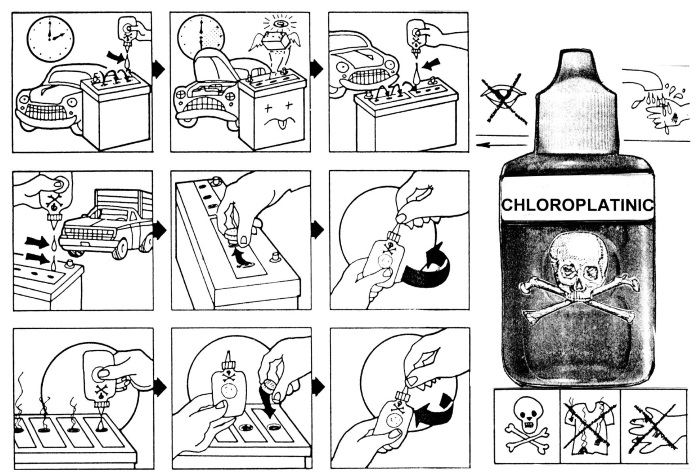 CHLOROPLATINIC