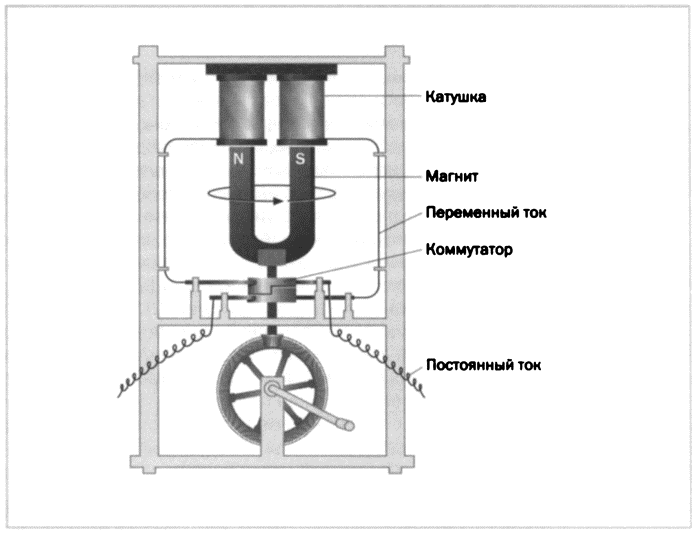 Катушка
N
S
Магнит
Переменный ток
Коммутатор
Постоянный ток