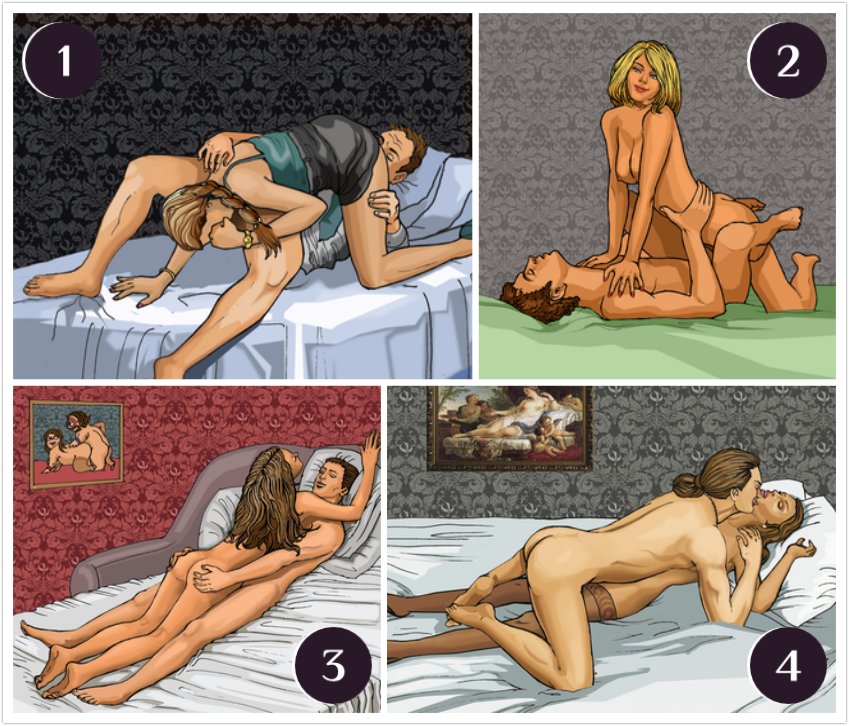 1
2
3
4