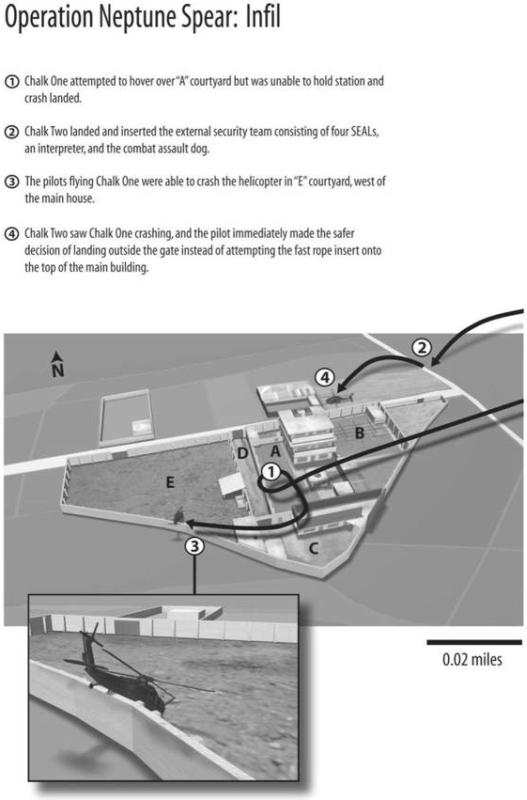 Operation Neptune Spear: Infil

① Chalk One attempted to hover over "A" courtyard but was unable to hold station and crash landed.

② Chalk Two landed and inserted the external security team consisting of four SEALs, an interpreter, and the combat assault dog.

③ The pilots flying Chalk One were able to crash the helicopter in "E" courtyard, west of the main house.

④ Chalk Two saw Chalk One crashing, and the pilot immediately made the safer decision of landing outside the gate instead of attempting the fast rope insert onto the top of the main building.

N

②

④

B

D

A

①

E

C

③

0.02 miles