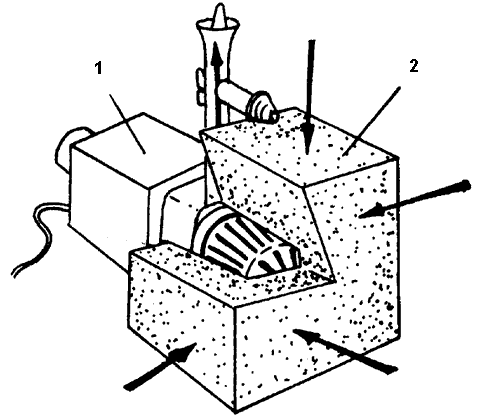 1

2