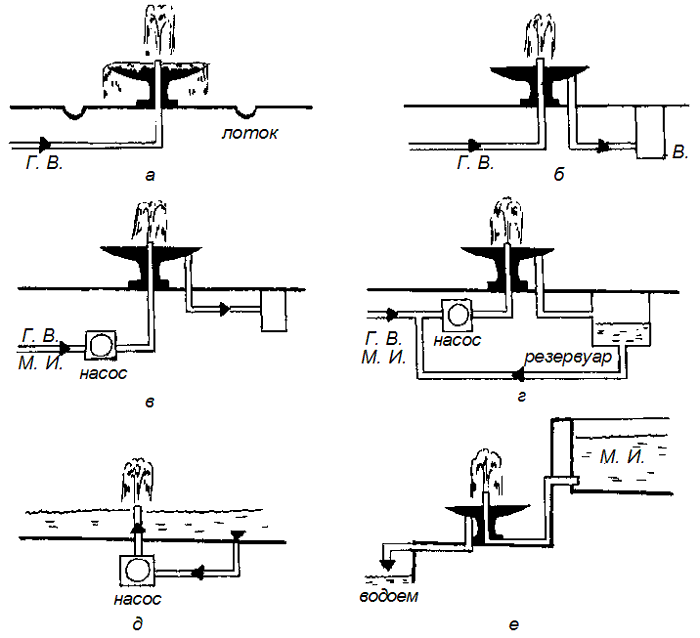 лоток
Г. В.
а

Г. В.
В.
б

Г. В.
М. И.
насос
в

Г. В.
М. И.
насос
резервуар
г

насос
д

М. И.
водоем
е