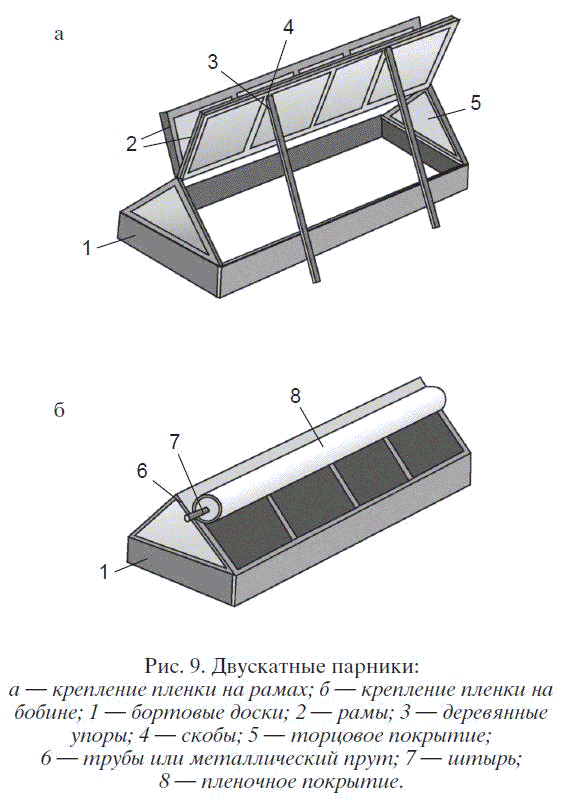 а

4
3
5
2
1

б

8
7
6
1

Рис. 9. Двускатные парники:
а — крепление пленки на рамах; б — крепление пленки на бобине; 1 — бортовые доски; 2 — рамы; 3 — деревянные упоры; 4 — скобы; 5 — торцовое покрытие; 6 — трубы или металлический прут; 7 — штырь; 8 — пленочное покрытие.