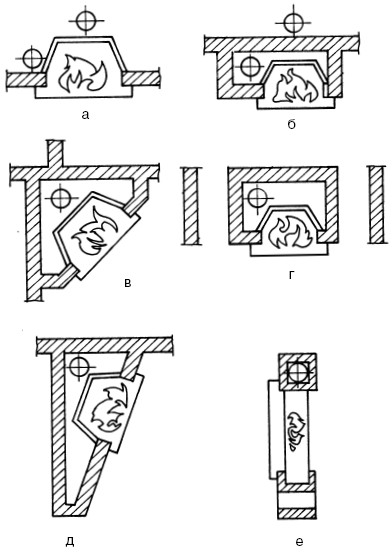 а

б

в

г

д

е