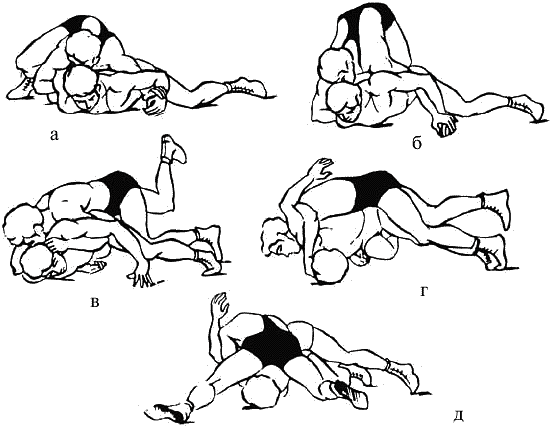 а

б

в

г

д