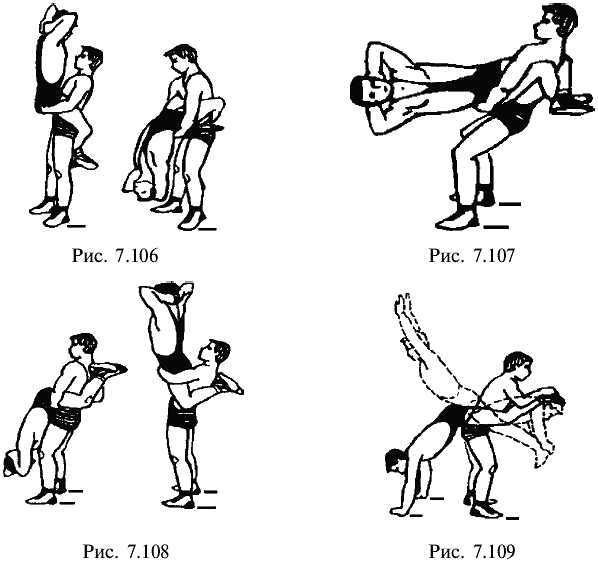 Рис. 7.106

Рис. 7.107

Рис. 7.108

Рис. 7.109