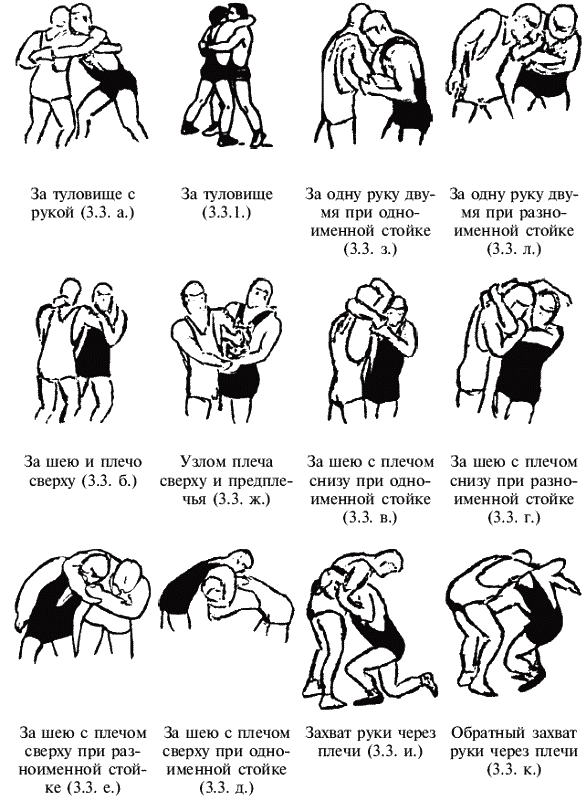 За туловище с рукой (3.3. а.)

За туловище (3.3.1.)

За одну руку двумя при одноименной стойке (3.3. з.)

За одну руку двумя при разноименной стойке (3.3. л.)

За шею и плечо сверху (3.3. б.)

Узлом плеча сверху и предплечья (3.3. ж.)

За шею с плечом снизу при одноименной стойке (3.3. в.)

За шею с плечом снизу при разноименной стойке (3.3. г.)

За шею с плечом сверху при разноименной стойке (3.3. е.)

За шею с плечом сверху при одноименной стойке (3.3. д.)

Захват руки через плечи (3.3. и.)

Обратный захват руки через плечи (3.3. к.)