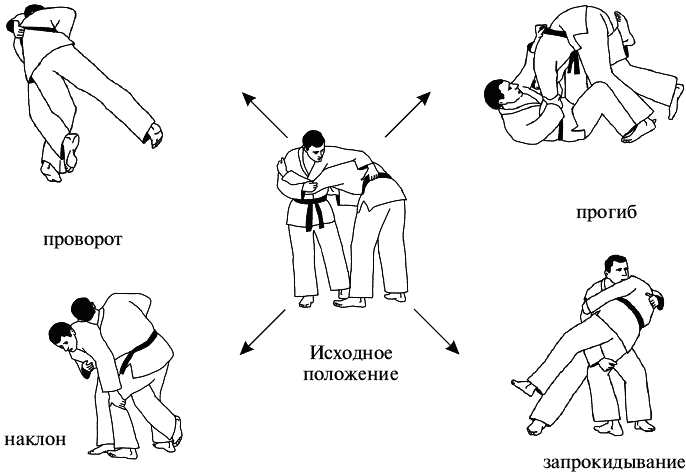 проворот

прогиб

Исходное положение

наклон

запрокидывание