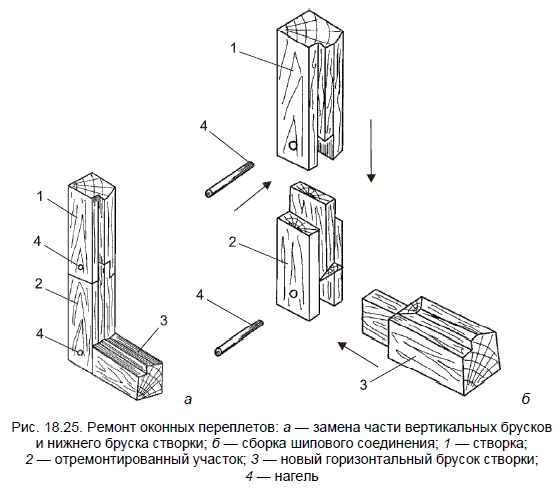 1
4
2
4
3
а
1
4
2
4
3
б

Рис. 18.25. Ремонт оконных переплетов: а — замена части вертикальных брусков и нижнего бруска створки; б — сборка шипового соединения; 1 — створка; 2 — отремонтированный участок; 3 — новый горизонтальный брусок створки; 4 — нагель