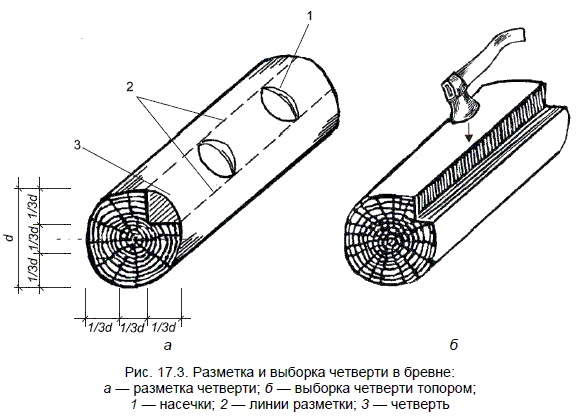 1

2

3

d

1/3d

1/3d

1/3d

1/3d

1/3d

1/3d

а

б

Рис. 17.3. Разметка и выборка четверти в бревне:
а — разметка четверти; б — выборка четверти топором;
1 — насечки; 2 — линии разметки; 3 — четверть