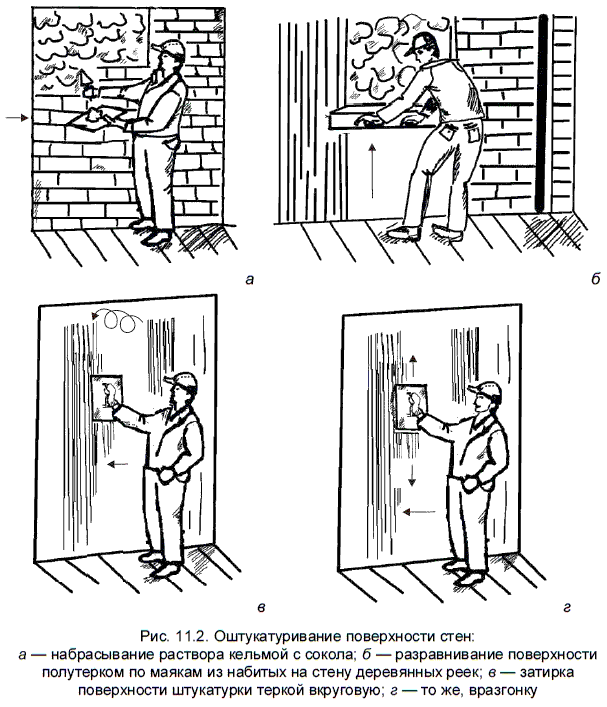 а

б

в

г

Рис. 11.2. Оштукатуривание поверхности стен:
а — набрасывание раствора кельмой с сокола; б — разравнивание поверхности полутерком по маякам из набитых на стену деревянных реек; в — затирка поверхности штукатурки теркой вкруговую; г — то же, вразгонку