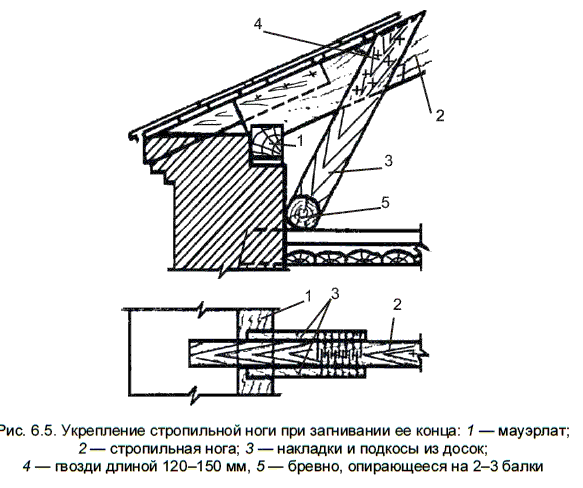 4

2

1

3

5

1

3

2

Рис. 6.5. Укрепление стропильной ноги при загнивании ее конца: 1 — мауэрлат; 2 — стропильная нога; 3 — накладки и подкосы из досок; 4 — гвозди длиной 120–150 мм, 5 — бревно, опирающееся на 2–3 балки