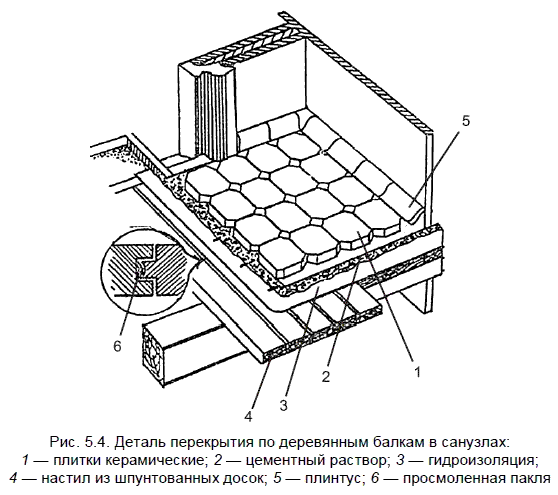 5

6

1

2

3

4

Рис. 5.4. Деталь перекрытия по деревянным балкам в санузлах:
1 — плитки керамические; 2 — цементный раствор; 3 — гидроизоляция;
4 — настил из шпунтованных досок; 5 — плинтус; 6 — просмоленная пакля