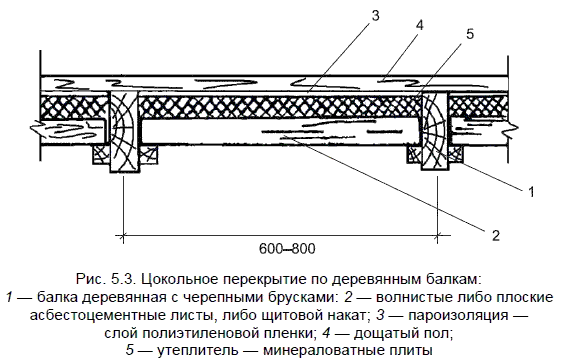 3
4
5
1
2
600–800

Рис. 5.3. Цокольное перекрытие по деревянным балкам:
1 — балка деревянная с черепными брусками: 2 — волнистые либо плоские асбестоцементные листы, либо щитовой накат; 3 — пароизоляция — слой полиэтиленовой пленки; 4 — дощатый пол;
5 — утеплитель — минераловатные плиты