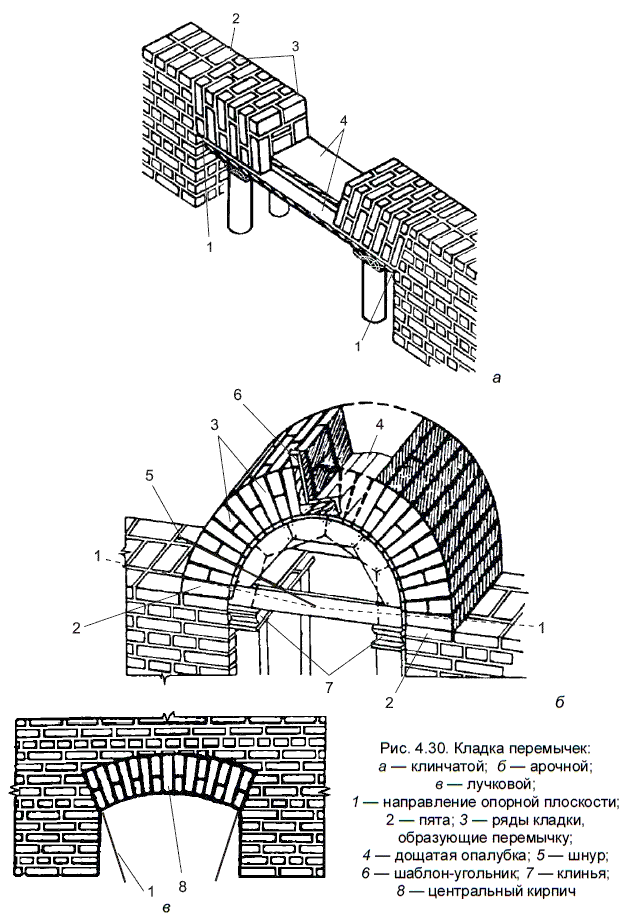 2
3
4
1
1
а

6
3
4
5
1
2
1
7
2
б

1
8
в

Рис. 4.30. Кладка перемычек: а — клинчатой; б — арочной; в — лучковой; 1 — направление опорной плоскости; 2 — пята; 3 — ряды кладки, образующие перемычку; 4 — дощатая опалубка; 5 — шнур; 6 — шаблон-угольник; 7 — клинья; 8 — центральный кирпич