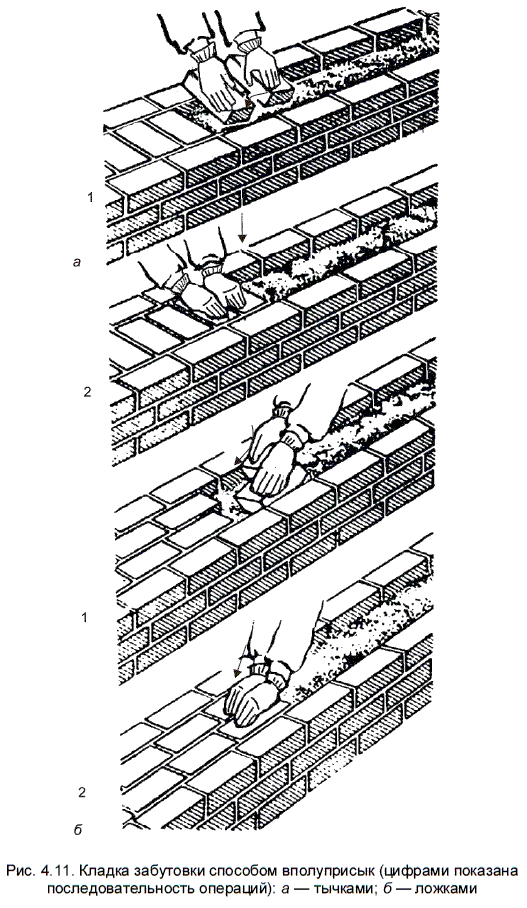 1

а

2

1

2

б

Рис. 4.11. Кладка забутовки способом вполуприсык (цифрами показана последовательность операций): а — тычками; б — ложками