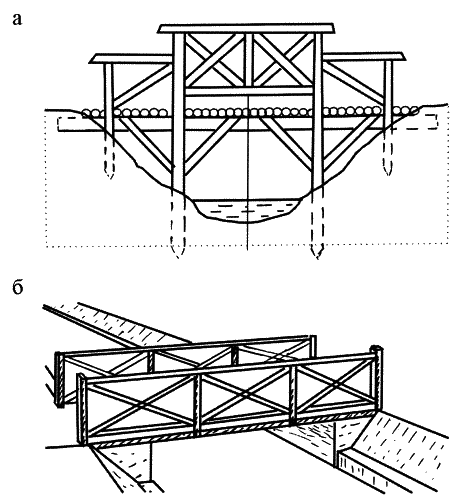 а

б