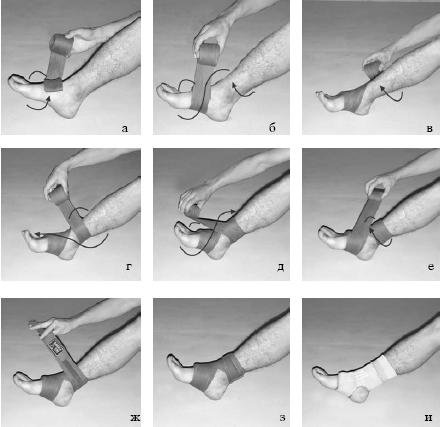 а

б

в

г

д

е

ж

з

и