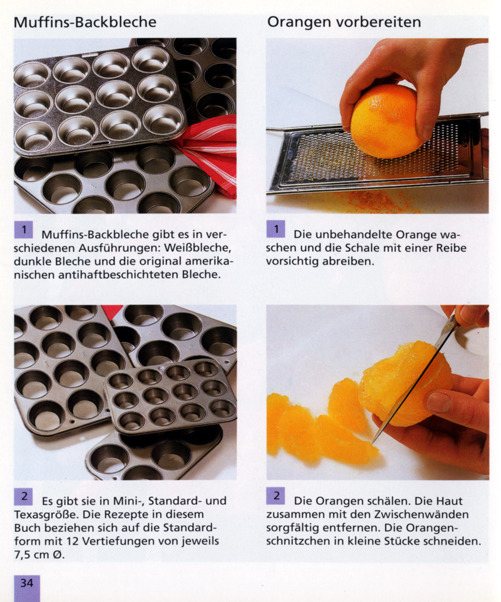 Muffins-Backbleche

1 Muffins-Backbleche gibt es in verschiedenen Ausführungen: Weißbleche, dunkle Bleche und die original amerikanischen antihaftbeschichteten Bleche.

2 Es gibt sie in Mini-, Standard- und Texasgröße. Die Rezepte in diesem Buch beziehen sich auf die Standardform mit 12 Vertiefungen von jeweils 7,5 cm Ø.

Orangen vorbereiten

1 Die unbehandelte Orange waschen und die Schale mit einer Reibe vorsichtig abreiben.

2 Die Orangen schälen. Die Haut zusammen mit den Zwischenwänden sorgfältig entfernen. Die Orangenschnitzchen in kleine Stücke schneiden.

34