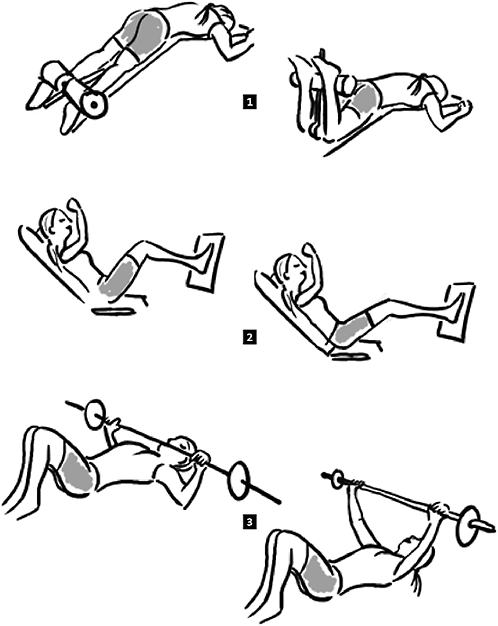 1

2

3