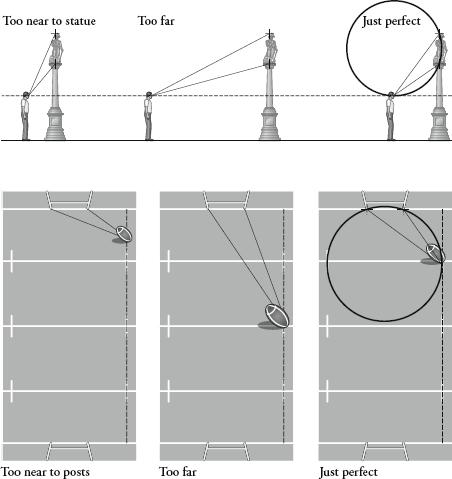 Too near to statue

Too far

Just perfect

Too near to posts

Too far

Just perfect