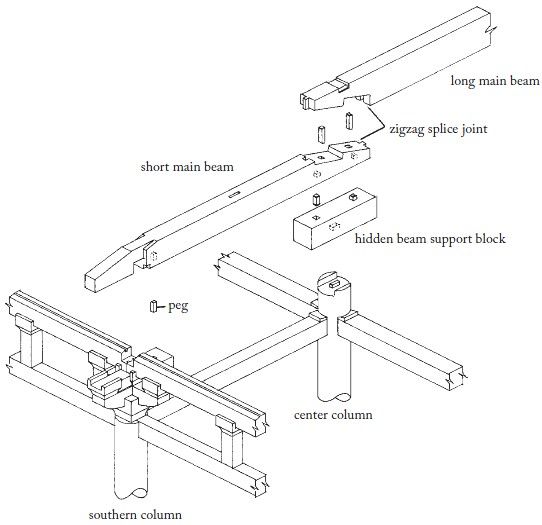 long main beam

zigzag splice joint

short main beam

hidden beam support block

peg

center column

southern column