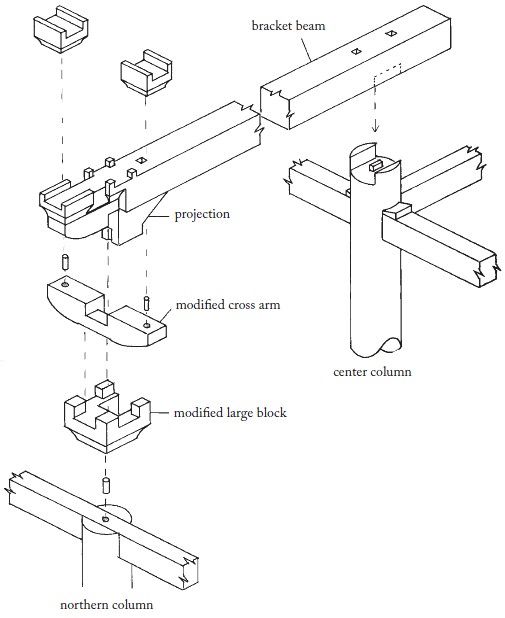 bracket beam

projection

modified cross arm

center column

modified large block

northern column